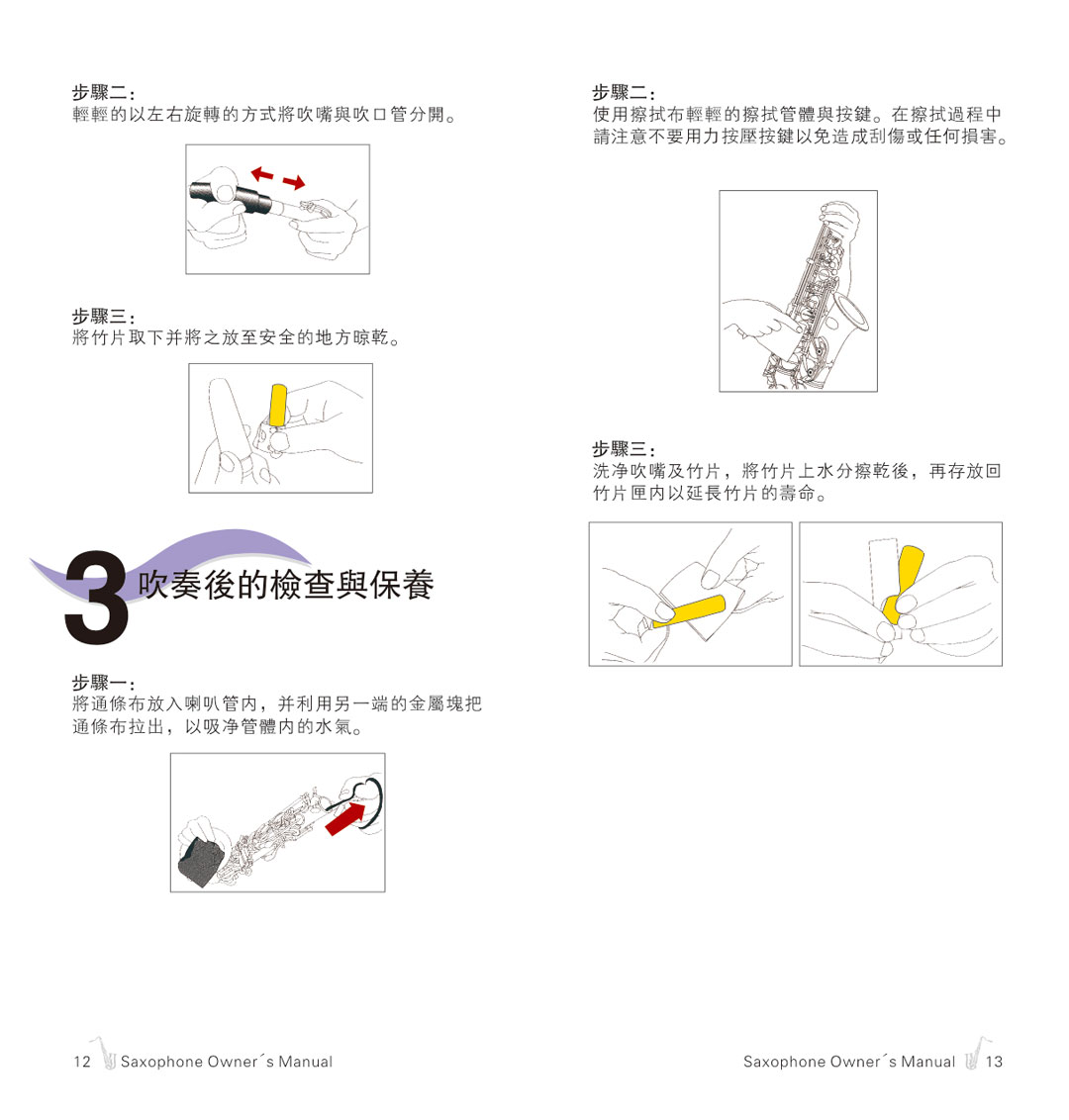 步驟二：
輕輕的以左右旋轉的方式將吹嘴與吹口管分開。

步驟三：
將竹片取下并將之放至安全的地方晾乾。

3 吹奏後的檢查與保養

步驟一：
將通條布放入喇叭管内，并利用另一端的金屬塊把通條布拉出，以吸净管體内的水氣。

12 Saxophone Owner´s Manual

步驟二：
使用擦拭布輕輕的擦拭管體與按鍵。在擦拭過程中請注意不要用力按壓按鍵以免造成刮傷或任何損害。

步驟三：
洗净吹嘴及竹片，將竹片上水分擦乾後，再存放回竹片匣内以延長竹片的壽命。

Saxophone Owner´s Manual 13